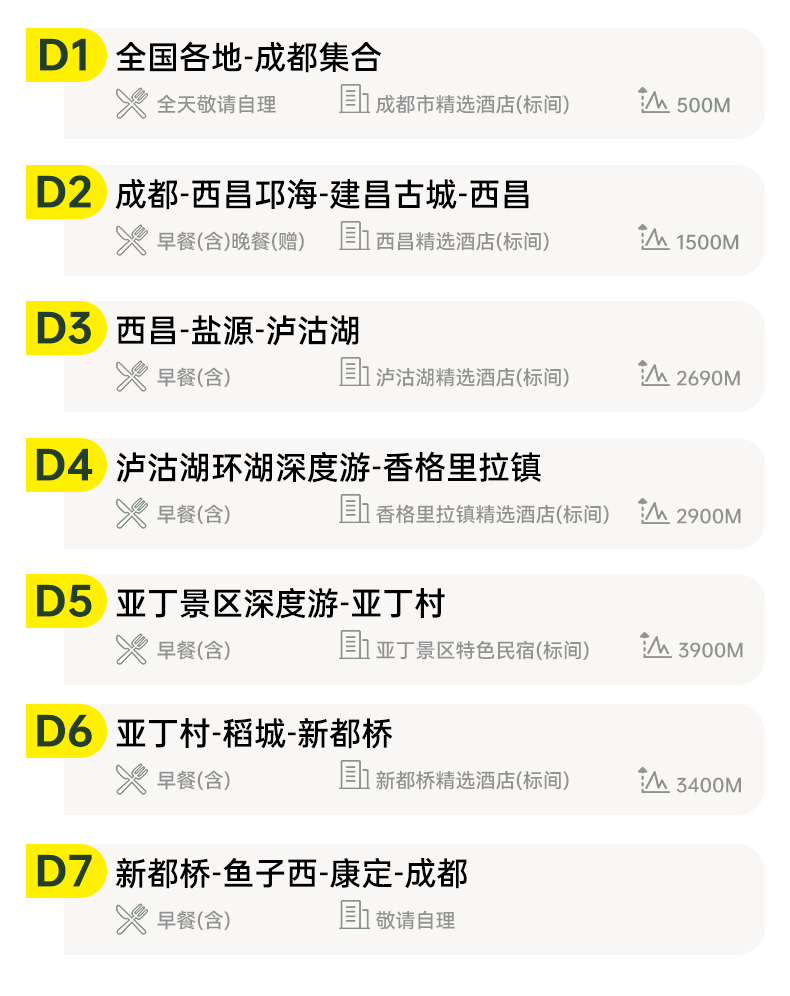 D1 全国各地-成都集合

全天敬请自理 成都市精选酒店(标间) 500M

D2 成都-西昌邛海-建昌古城-西昌

早餐(含)晚餐(赠) 西昌精选酒店(标间) 1500M

D3 西昌-盐源-泸沽湖

早餐(含) 泸沽湖精选酒店(标间) 2690M

D4 泸沽湖环湖深度游-香格里拉镇

早餐(含) 香格里拉镇精选酒店(标间) 2900M

D5 亚丁景区深度游-亚丁村

早餐(含) 亚丁景区特色民宿(标间) 3900M

D6 亚丁村-稻城-新都桥

早餐(含) 新都桥精选酒店(标间) 3400M

D7 新都桥-鱼子西-康定-成都

早餐(含) 敬请自理